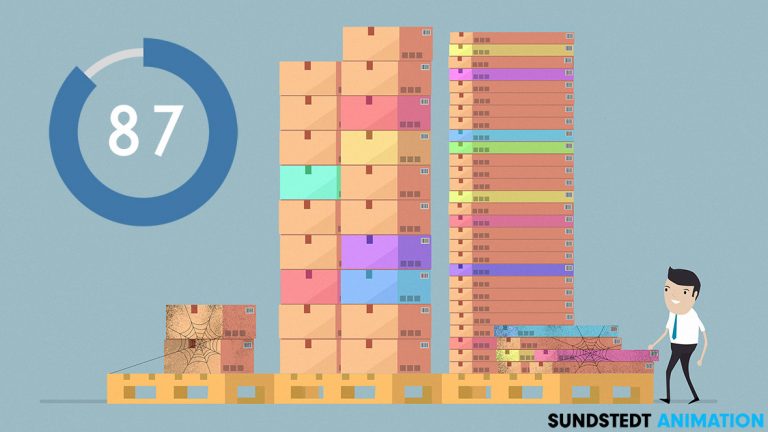 87

SUNDSTEDT ANIMATION